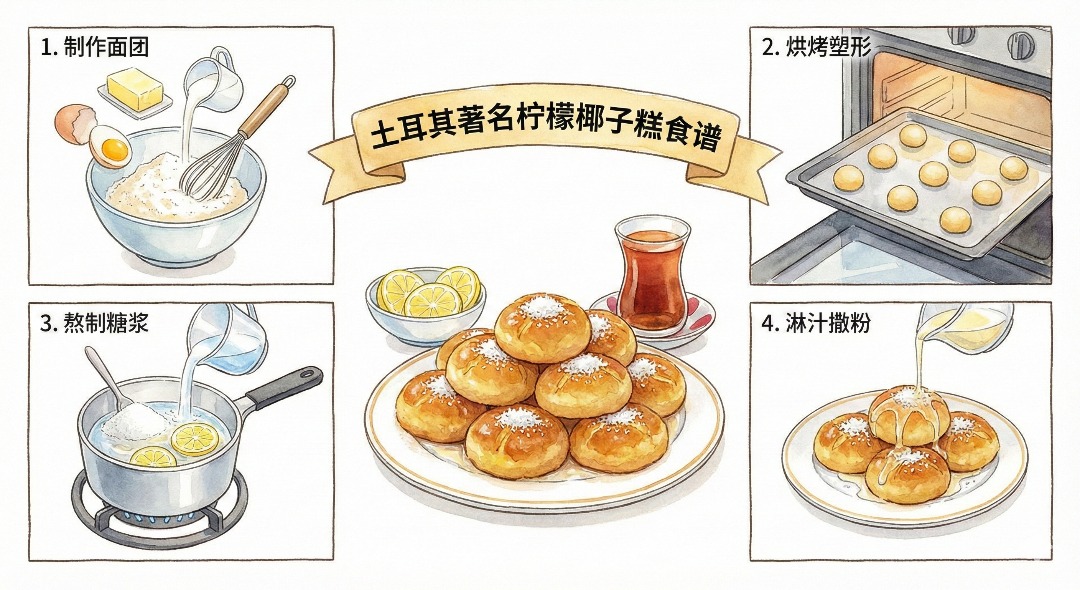 土耳其著名柠檬椰子糕食谱

1. 制作面团

2. 烘烤塑形

3. 熬制糖浆

4. 淋汁撒粉